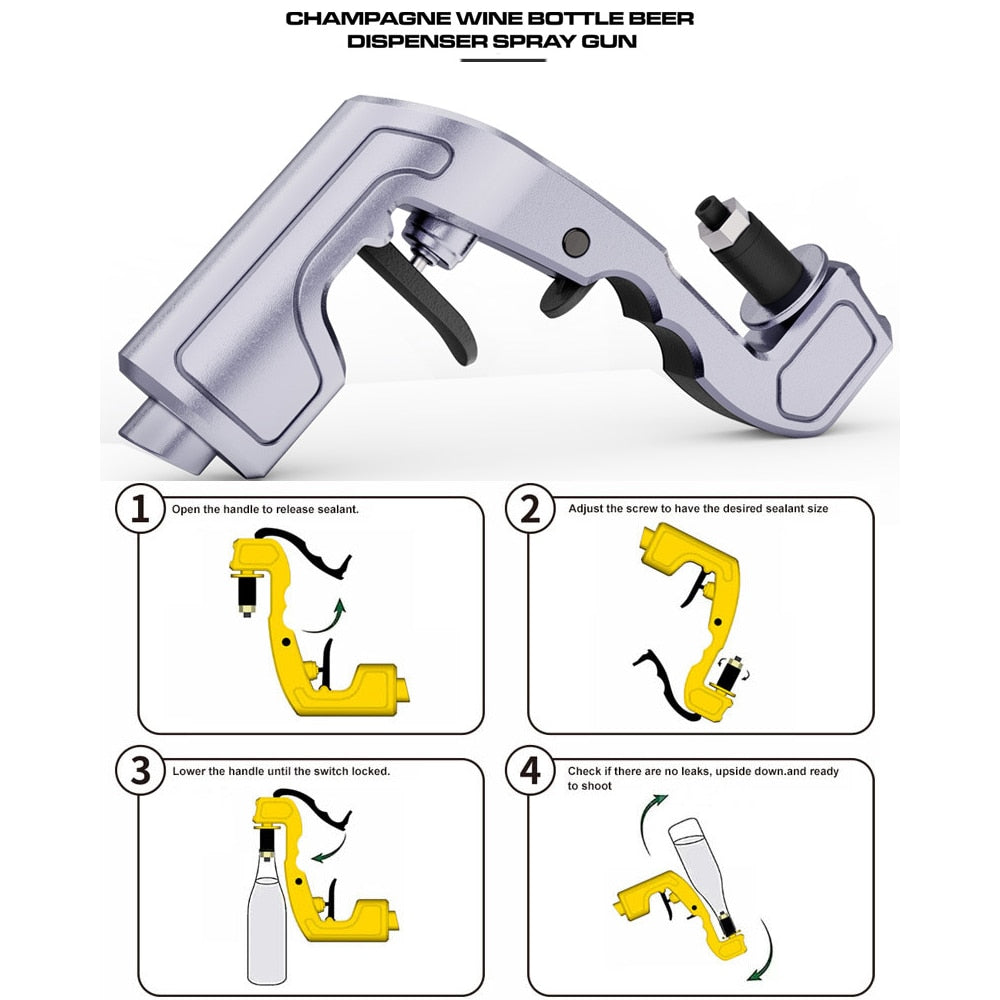 CHAMPAGNE WINE BOTTLE BEER DISPENSER SPRAY GUN

1 Open the handle to release sealant.

2 Adjust the screw to have the desired sealant size

3 Lower the handle until the switch locked.

4 Check if there are no leaks, upside down.and ready to shoot